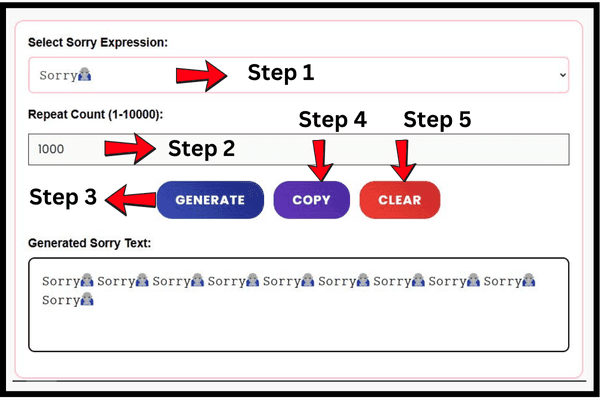 Select Sorry Expression:

Sorry🙇

Step 1

Repeat Count (1-10000):

Step 4 Step 5

1000

Step 2

Step 3

GENERATE COPY CLEAR

Generated Sorry Text:

Sorry🙇 Sorry🙇 Sorry🙇 Sorry🙇 Sorry🙇 Sorry🙇 Sorry🙇 Sorry🙇 Sorry🙇 Sorry🙇